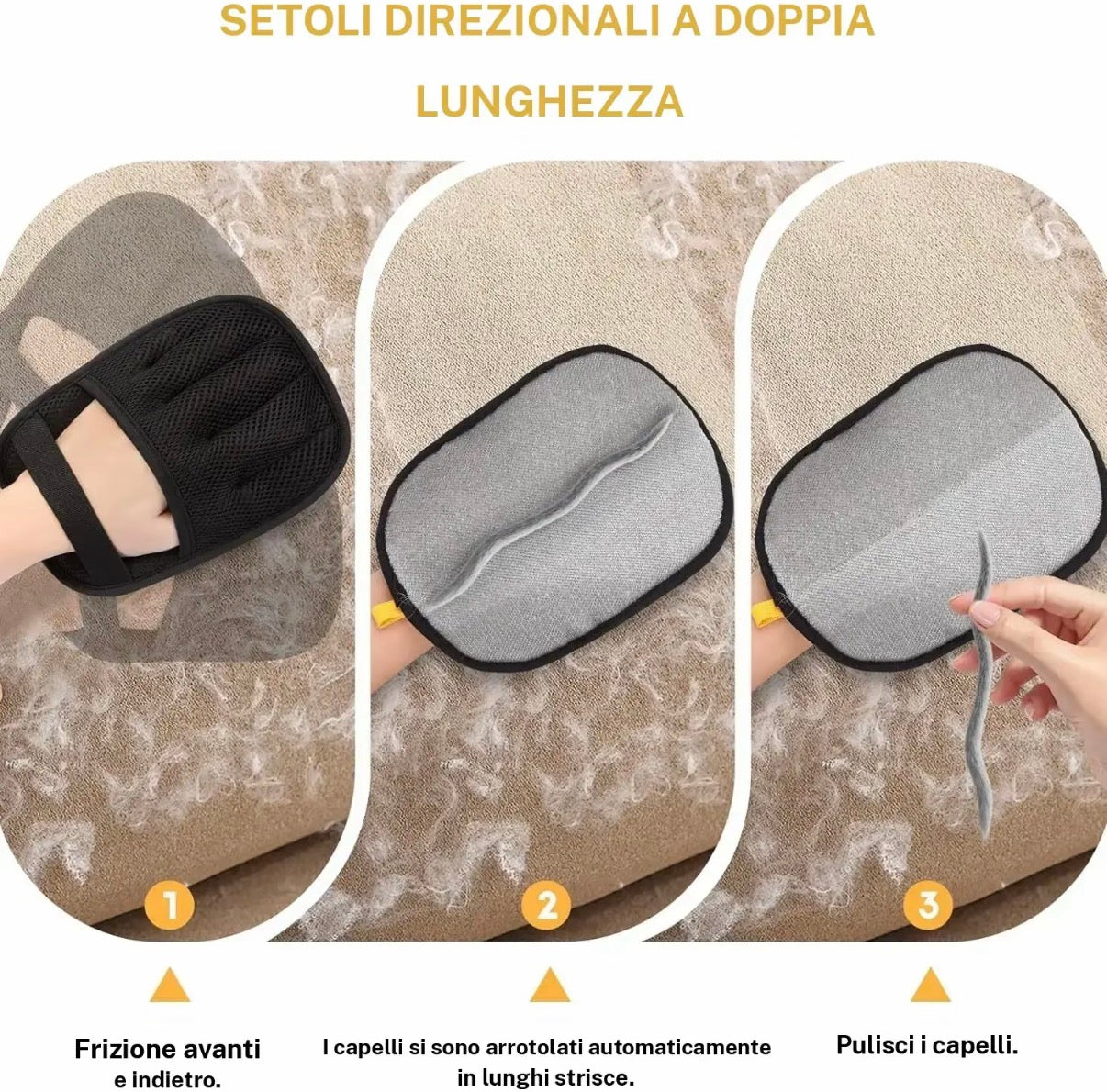 SETOLI DIREZIONALI A DOPPIA LUNGHEZZA

1

2

3

Frizione avanti e indietro.

I capelli si sono arrotolati automaticamente in lunghi strisce.

Pulisci i capelli.